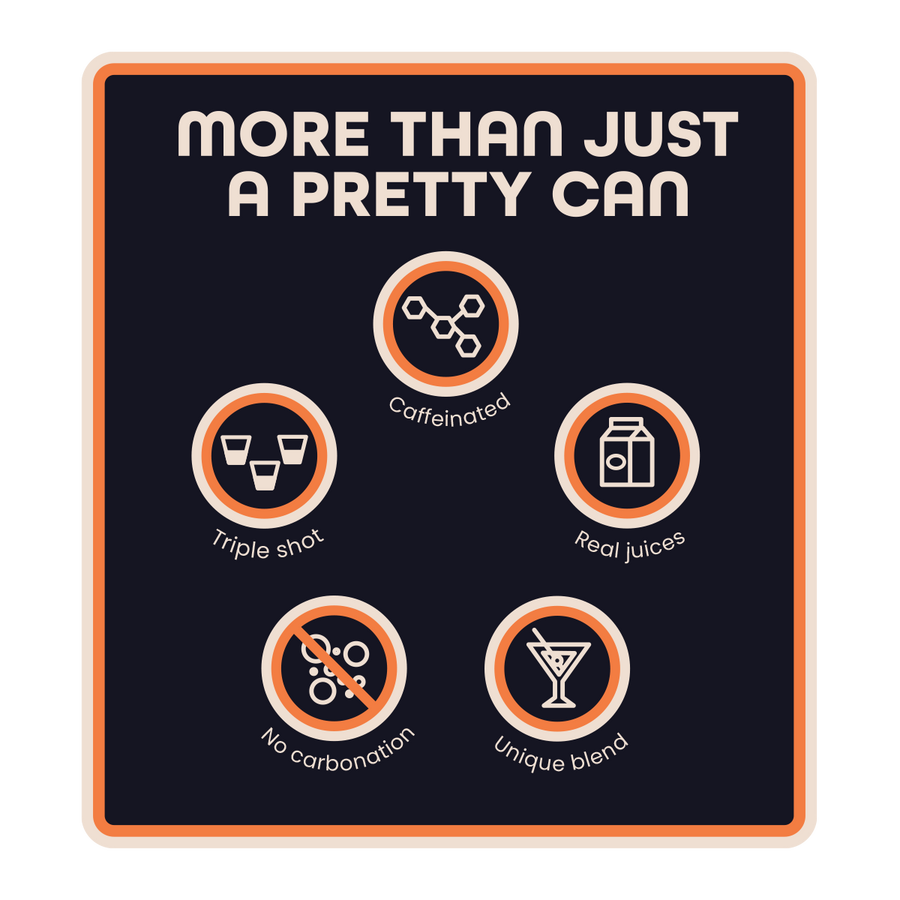 MORE THAN JUST A PRETTY CAN

Caffeinated

Triple shot

Real juices

No carbonation

Unique blend